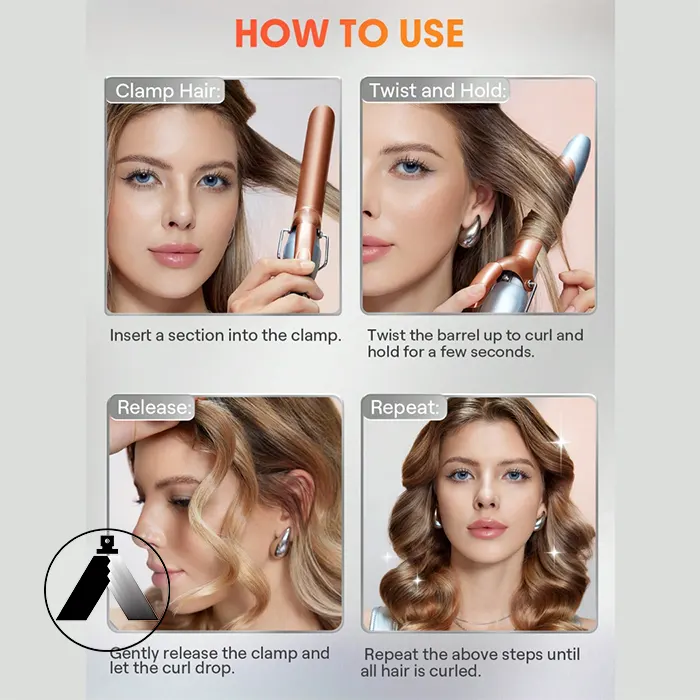 HOW TO USE

Clamp Hair:

Insert a section into the clamp.

Twist and Hold:

Twist the barrel up to curl and hold for a few seconds.

Release:

Gently release the clamp and let the curl drop.

Repeat:

Repeat the above steps until all hair is curled.